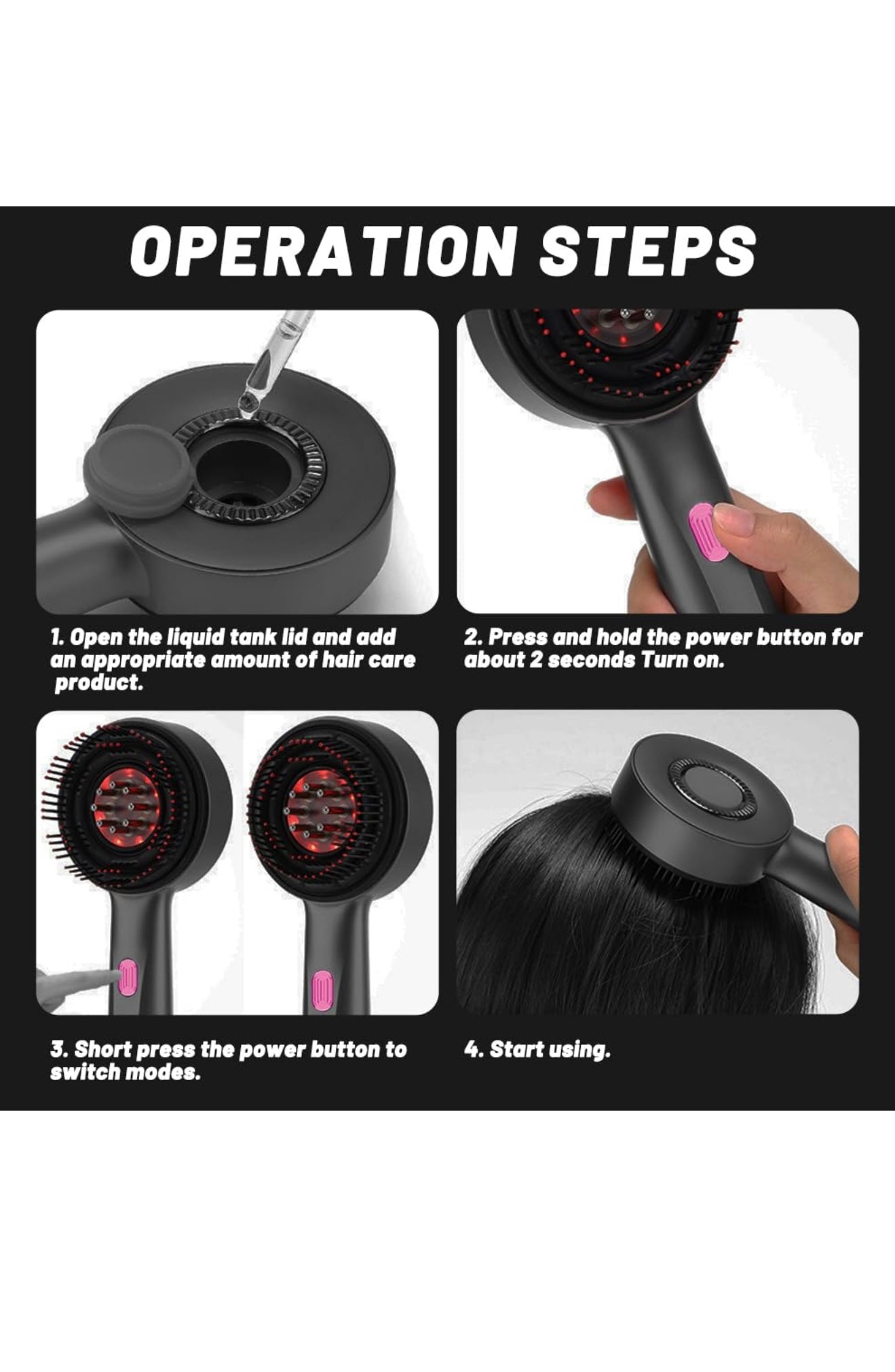 OPERATION STEPS

1. Open the liquid tank lid and add an appropriate amount of hair care product.

2. Press and hold the power button for about 2 seconds Turn on.

3. Short press the power button to switch modes.

4. Start using.