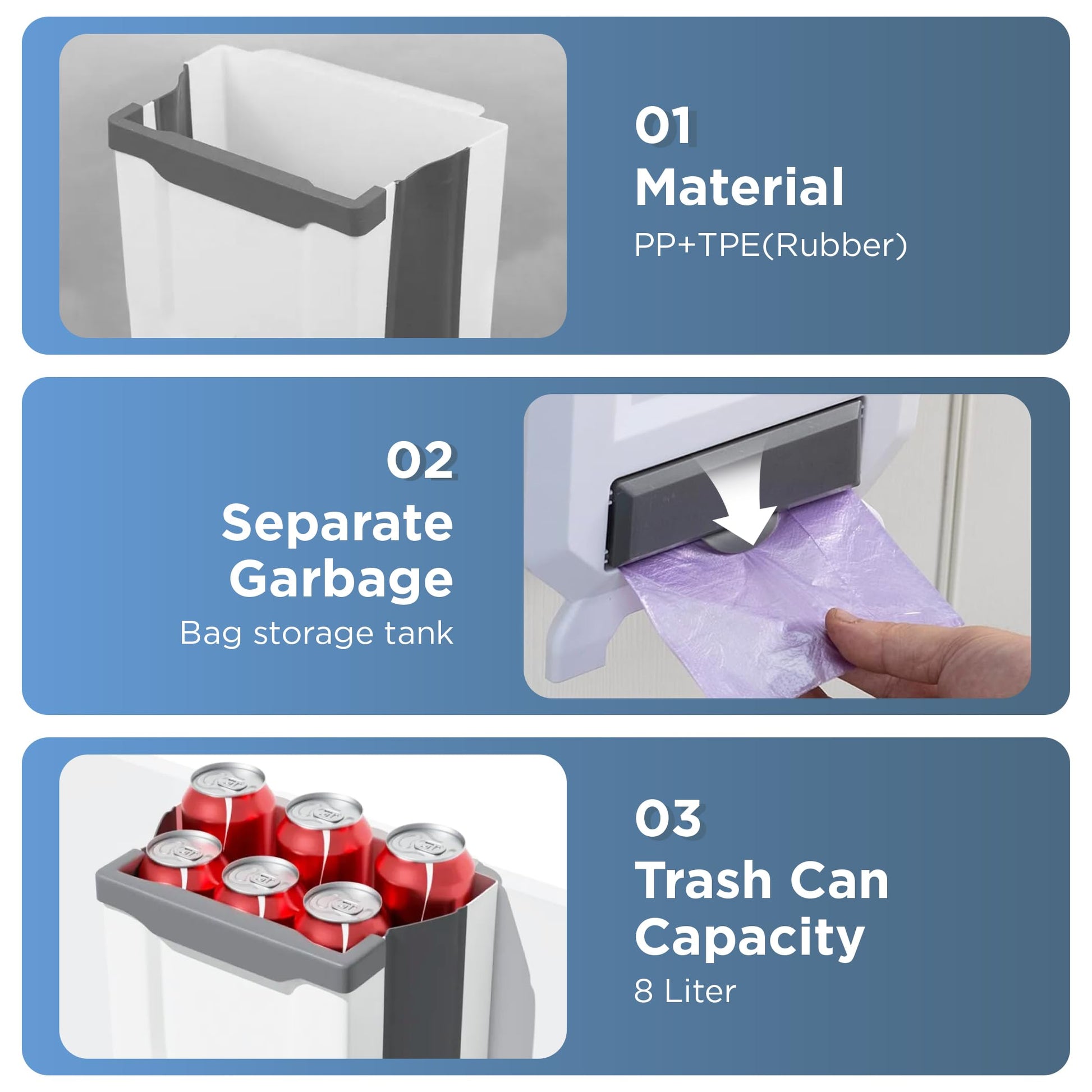 01
Material
PP+TPE(Rubber)

02
Separate Garbage
Bag storage tank

03
Trash Can Capacity
8 Liter