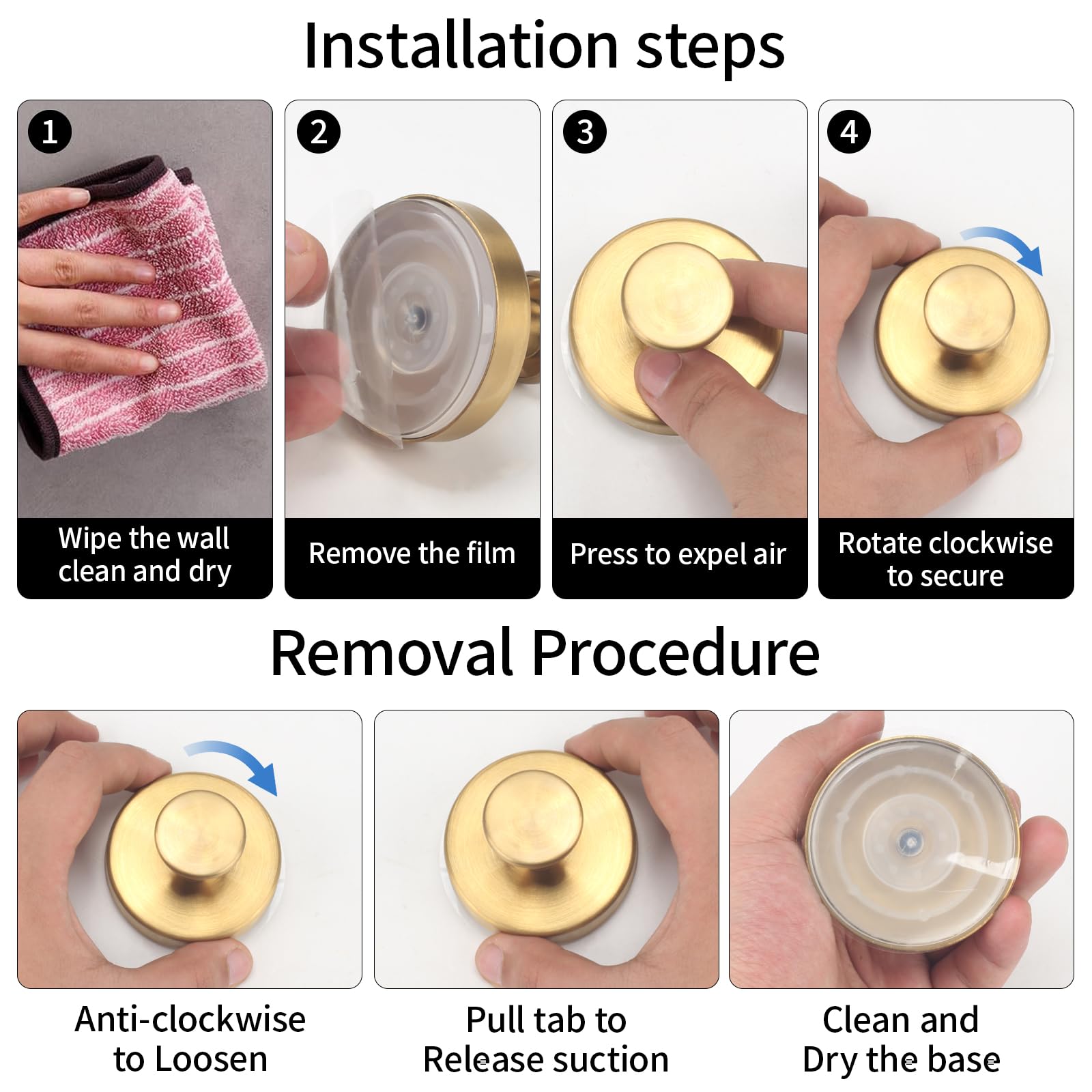 Installation steps

1
Wipe the wall clean and dry

2
Remove the film

3
Press to expel air

4
Rotate clockwise to secure

Removal Procedure

Anti-clockwise to Loosen

Pull tab to Release suction

Clean and Dry the base