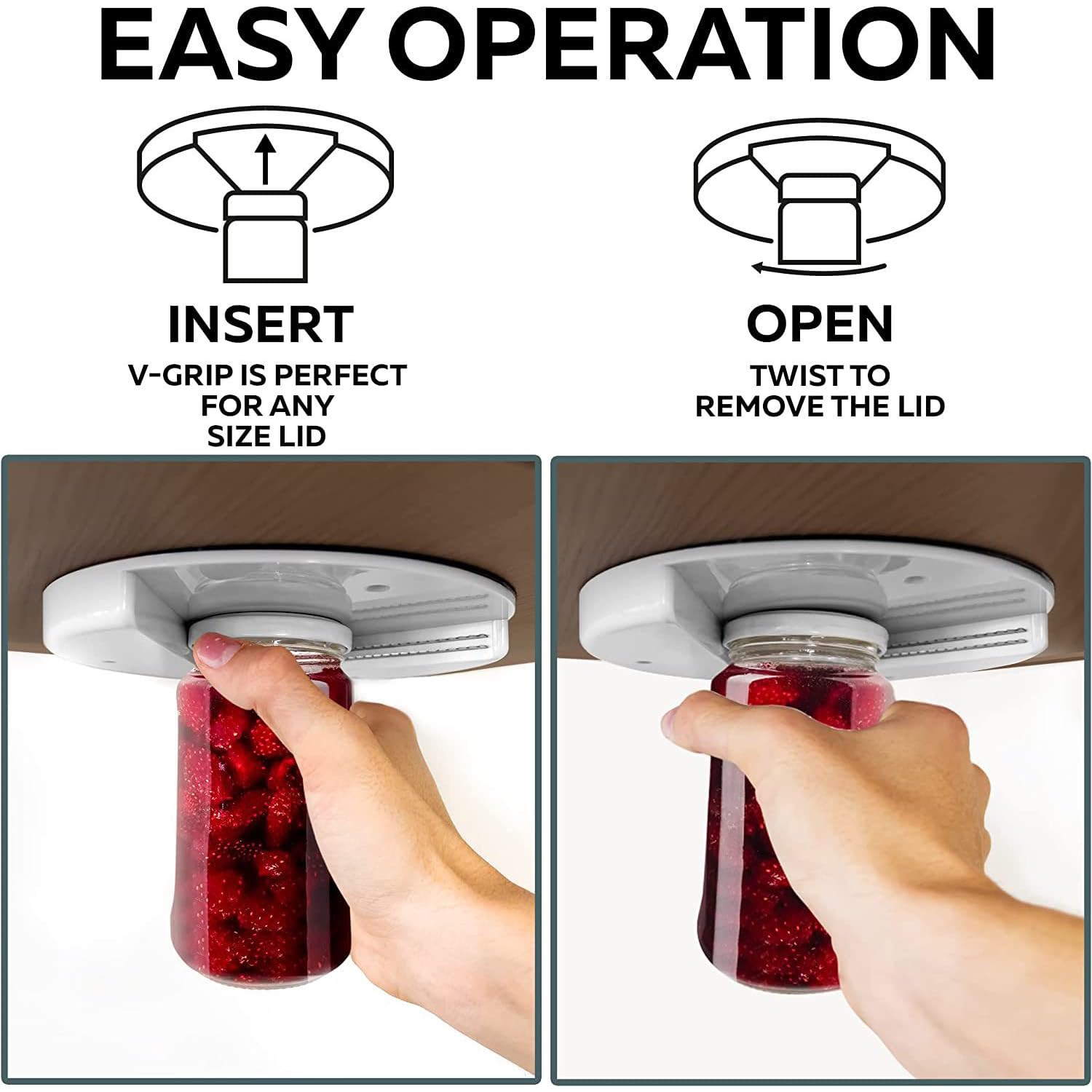 EASY OPERATION

INSERT

V-GRIP IS PERFECT FOR ANY SIZE LID

OPEN

TWIST TO REMOVE THE LID