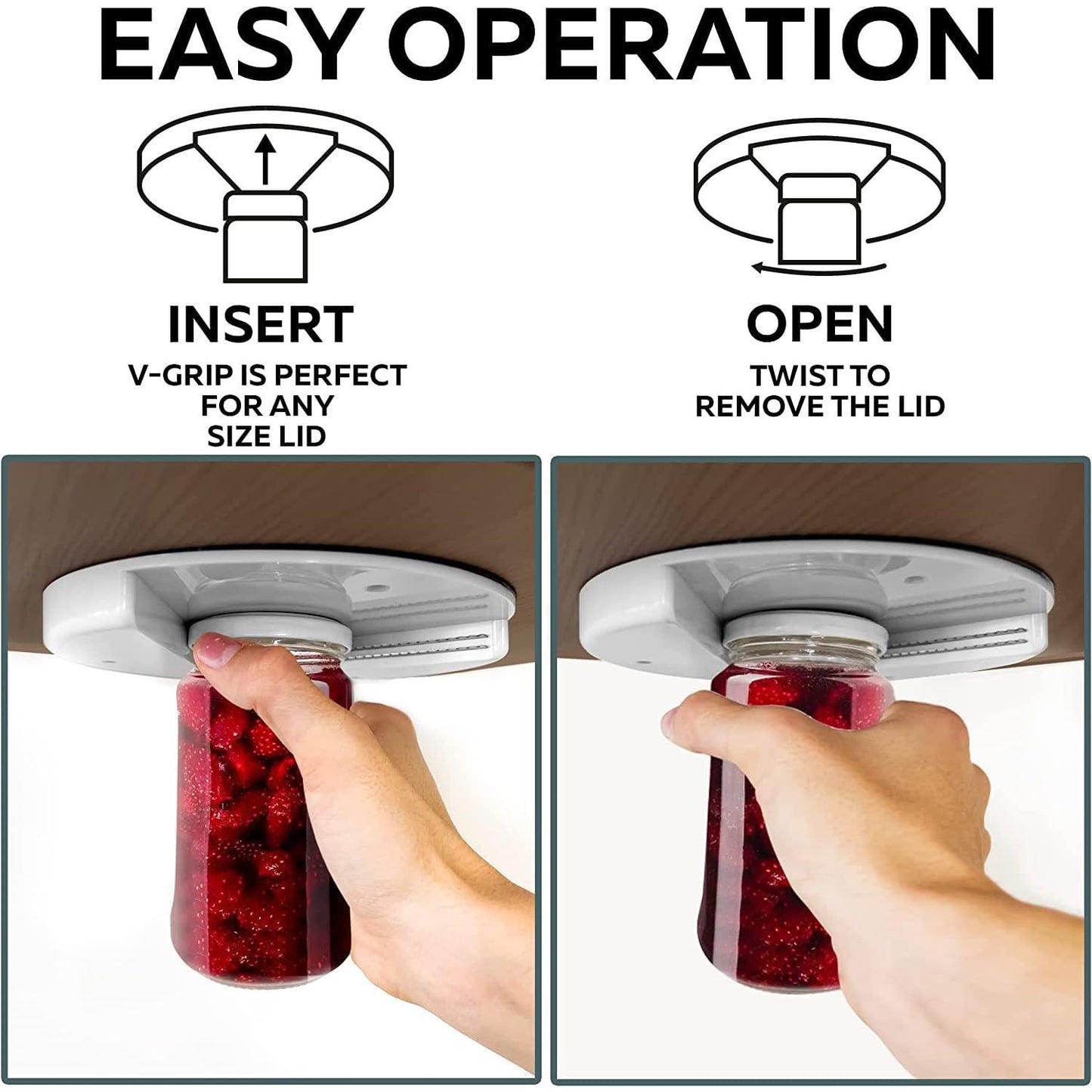 EASY OPERATION

INSERT
V-GRIP IS PERFECT FOR ANY SIZE LID

OPEN
TWIST TO REMOVE THE LID