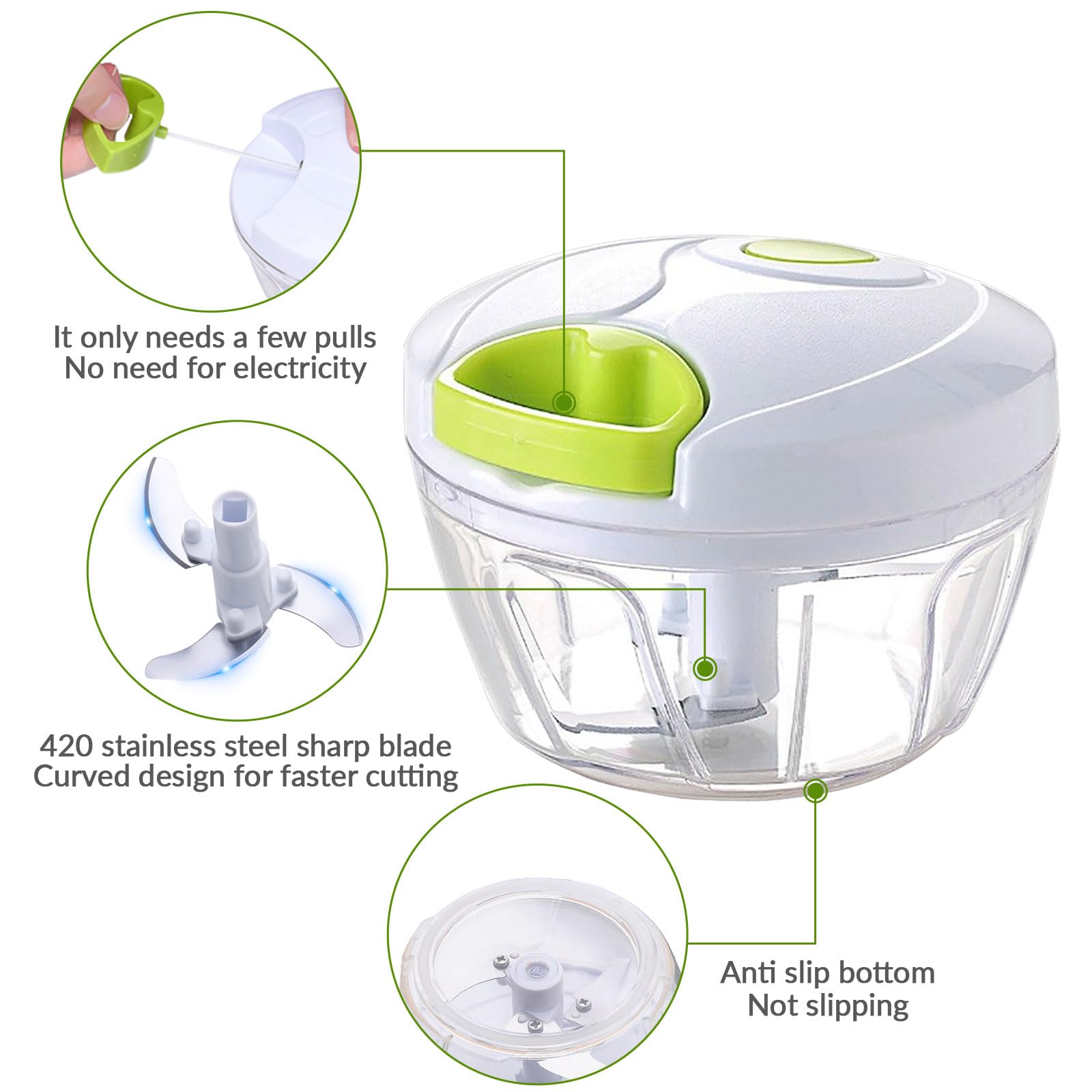 It only needs a few pulls
No need for electricity

420 stainless steel sharp blade
Curved design for faster cutting

Anti slip bottom
Not slipping