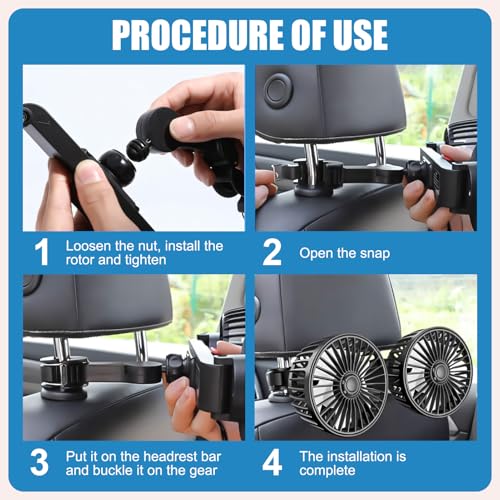 PROCEDURE OF USE

1 Loosen the nut, install the rotor and tighten

2 Open the snap

3 Put it on the headrest bar and buckle it on the gear

4 The installation is complete